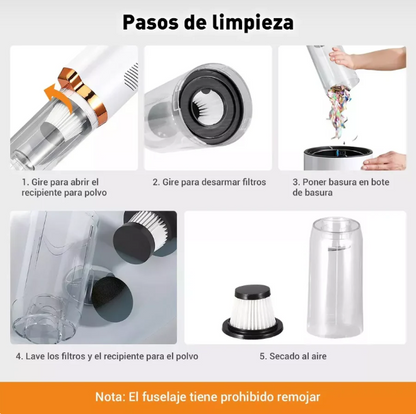 Pasos de limpieza

1. Gire para abrir el recipiente para polvo

2. Gire para desarmar filtros

3. Poner basura en bote de basura

4. Lave los filtros y el recipiente para el polvo

5. Secado al aire

Nota: El fuselaje tiene prohibido remojar